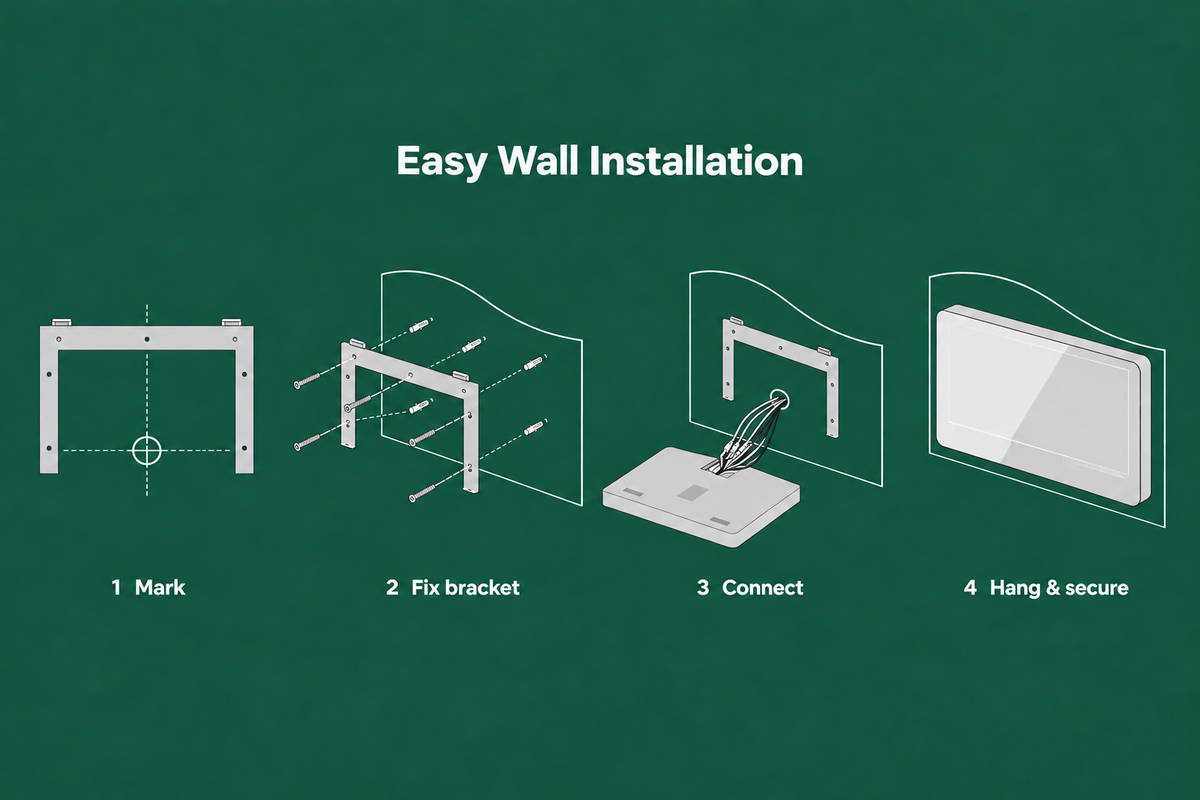 Easy Wall Installation

1 Mark

2 Fix bracket

3 Connect

4 Hang & secure