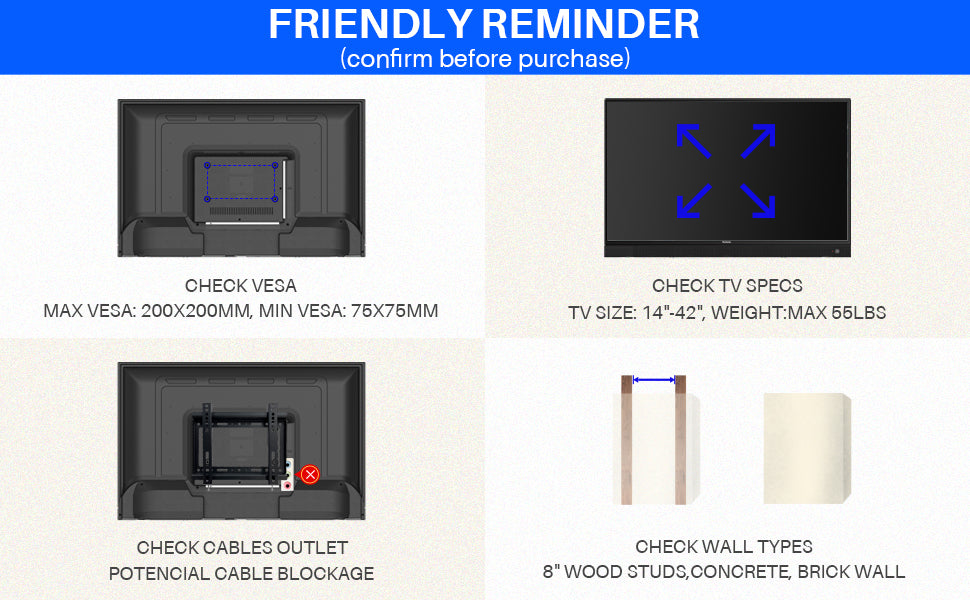 FRIENDLY REMINDER
(confirm before purchase)

CHECK VESA
MAX VESA: 200X200MM, MIN VESA: 75X75MM

CHECK TV SPECS
TV SIZE: 14"-42", WEIGHT:MAX 55LBS

CHECK CABLES OUTLET
POTENCIAL CABLE BLOCKAGE

CHECK WALL TYPES
8" WOOD STUDS,CONCRETE, BRICK WALL